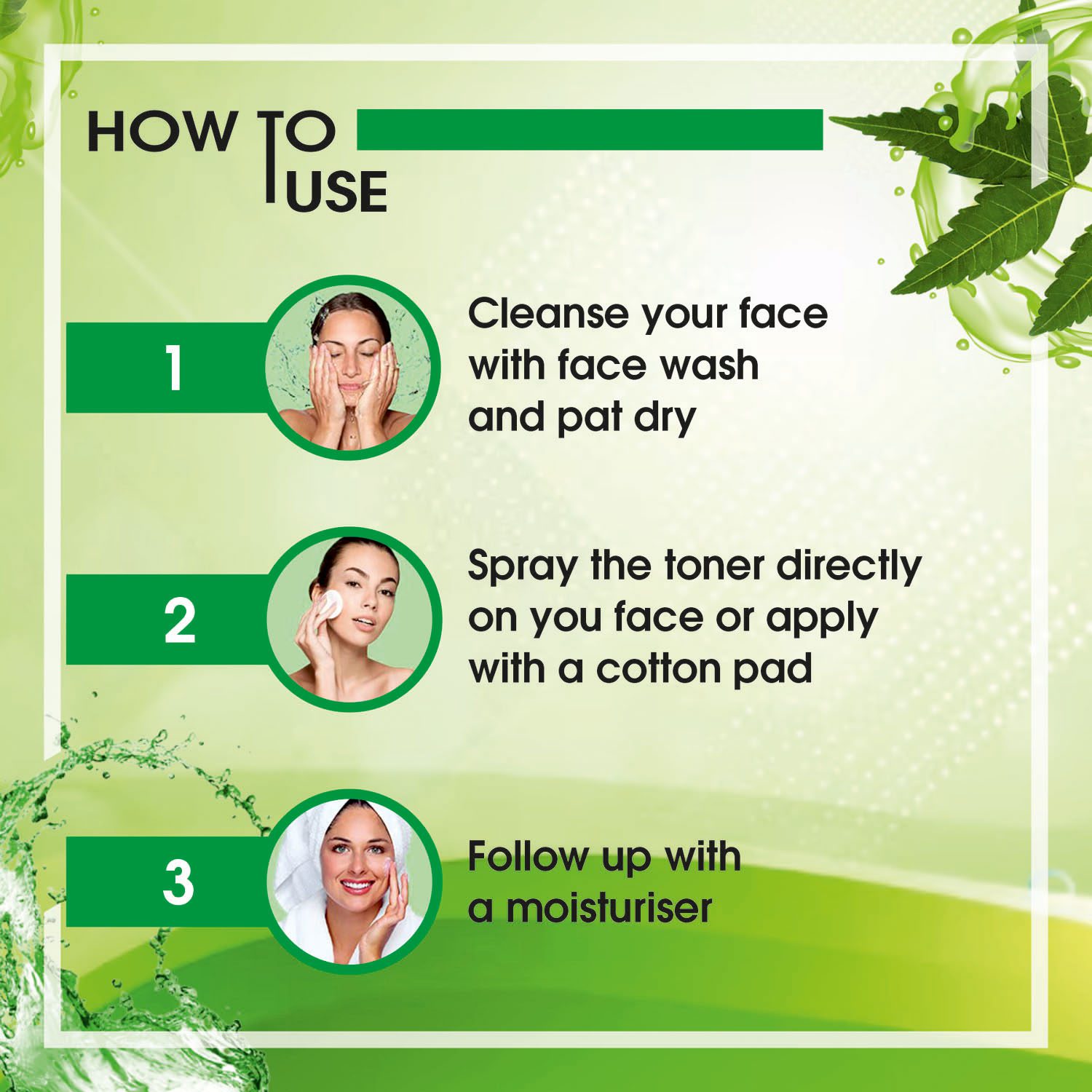 HOW TO USE

1

Cleanse your face with face wash and pat dry

2

Spray the toner directly on you face or apply with a cotton pad

3

Follow up with a moisturiser